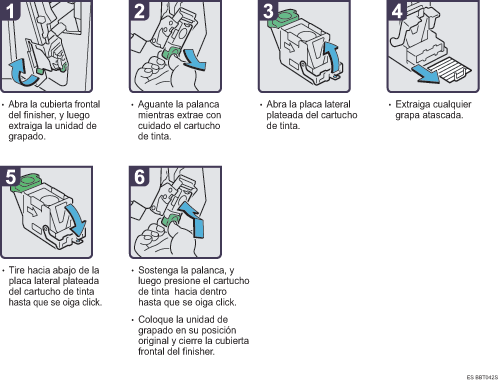 1

• Abra la cubierta frontal del finisher, y luego extraiga la unidad de grapado.

2

• Aguante la palanca mientras extrae con cuidado el cartucho de tinta.

3

• Abra la placa lateral plateada del cartucho de tinta.

4

• Extraiga cualquier grapa atascada.

5

• Tire hacia abajo de la placa lateral plateada del cartucho de tinta hasta que se oiga click.

6

• Sostenga la palanca, y luego presione el cartucho de tinta hacia dentro hasta que se oiga click.

• Coloque la unidad de grapado en su posición original y cierre la cubierta frontal del finisher.

ES BBT042S