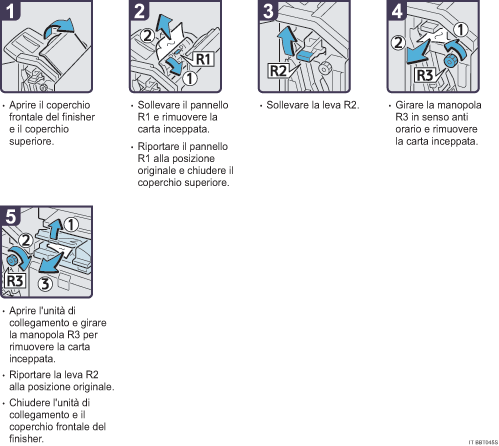 1

• Aprire il coperchio frontale del finisher e il coperchio superiore.

2

2
R1
1

• Sollevare il pannello R1 e rimuovere la carta inceppata.

• Riportare il pannello R1 alla posizione originale e chiudere il coperchio superiore.

3

R2

• Sollevare la leva R2.

4

1
2
R3

• Girare la manopola R3 in senso anti orario e rimuovere la carta inceppata.

5

1
2
R3
3

• Aprire l'unità di collegamento e girare la manopola R3 per rimuovere la carta inceppata.

• Riportare la leva R2 alla posizione originale.

• Chiudere l'unità di collegamento e il coperchio frontale del finisher.

IT BBT045S