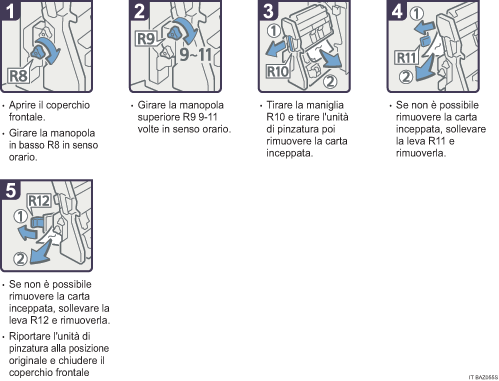 1

R8

• Aprire il coperchio frontale.
• Girare la manopola in basso R8 in senso orario.

2

R9

9~11

• Girare la manopola superiore R9 9-11 volte in senso orario.

3

①

R10

②

• Tirare la maniglia R10 e tirare l'unità di pinzatura poi rimuovere la carta inceppata.

4

①

R11

②

• Se non è possibile rimuovere la carta inceppata, sollevare la leva R11 e rimuoverla.

5

R12

①

②

• Se non è possibile rimuovere la carta inceppata, sollevare la leva R12 e rimuoverla.
• Riportare l'unità di pinzatura alla posizione originale e chiudere il coperchio frontale

IT BAZ055S