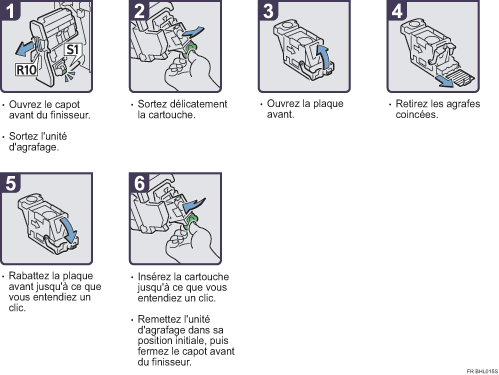 1

S1

R10

• Ouvrez le capot avant du finisseur.

• Sortez l'unité d'agrafage.

2

• Sortez délicatement la cartouche.

3

• Ouvrez la plaque avant.

4

• Retirez les agrafes coincées.

5

• Rabattez la plaque avant jusqu'à ce que vous entendiez un clic.

6

• Insérez la cartouche jusqu'à ce que vous entendiez un clic.

• Remettez l'unité d'agrafage dans sa position initiale, puis fermez le capot avant du finisseur.

FR BHL015S