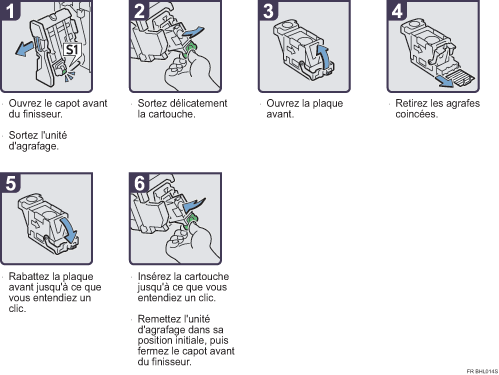 1

S1

· Ouvrez le capot avant du finisseur.

· Sortez l'unité d'agrafage.

2

· Sortez délicatement la cartouche.

3

· Ouvrez la plaque avant.

4

· Retirez les agrafes coincées.

5

· Rabattez la plaque avant jusqu'à ce que vous entendiez un clic.

6

· Insérez la cartouche jusqu'à ce que vous entendiez un clic.

· Remettez l'unité d'agrafage dans sa position initiale, puis fermez le capot avant du finisseur.

FR BHL014S