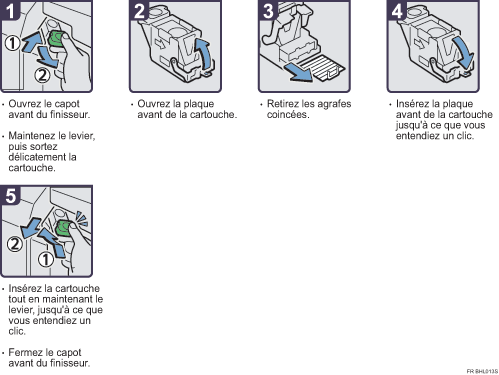 1

①

②

• Ouvrez le capot avant du finisseur.

• Maintenez le levier, puis sortez délicatement la cartouche.

2

• Ouvrez la plaque avant de la cartouche.

3

• Retirez les agrafes coincées.

4

• Insérez la plaque avant de la cartouche jusqu'à ce que vous entendiez un clic.

5

②

①

• Insérez la cartouche tout en maintenant le levier, jusqu'à ce que vous entendiez un clic.

• Fermez le capot avant du finisseur.

FR BHL013S