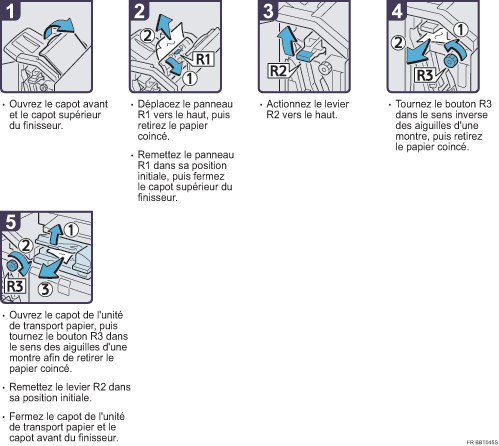 1

• Ouvrez le capot avant et le capot supérieur du finisseur.

2

2
R1
1

• Déplacez le panneau R1 vers le haut, puis retirez le papier coincé.

• Remettez le panneau R1 dans sa position initiale, puis fermez le capot supérieur du finisseur.

3

R2

• Actionnez le levier R2 vers le haut.

4

1
2
R3

• Tournez le bouton R3 dans le sens inverse des aiguilles d'une montre, puis retirez le papier coincé.

5

1
2
R3
3

• Ouvrez le capot de l'unité de transport papier, puis tournez le bouton R3 dans le sens des aiguilles d'une montre afin de retirer le papier coincé.

• Remettez le levier R2 dans sa position initiale.

• Fermez le capot de l'unité de transport papier et le capot avant du finisseur.

FR BBT045S