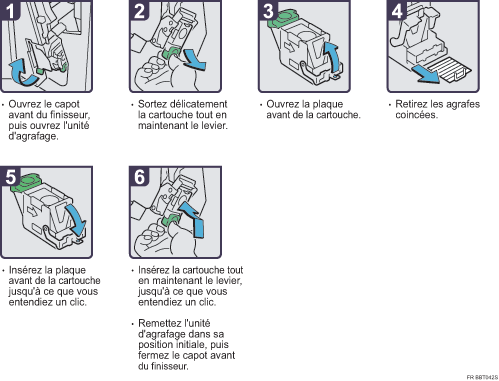 1

• Ouvrez le capot avant du finisseur, puis ouvrez l'unité d'agrafage.

2

• Sortez délicatement la cartouche tout en maintenant le levier.

3

• Ouvrez la plaque avant de la cartouche.

4

• Retirez les agrafes coincées.

5

• Insérez la plaque avant de la cartouche jusqu'à ce que vous entendiez un clic.

6

• Insérez la cartouche tout en maintenant le levier, jusqu'à ce que vous entendiez un clic.

• Remettez l'unité d'agrafage dans sa position initiale, puis fermez le capot avant du finisseur.

FR BBT042S