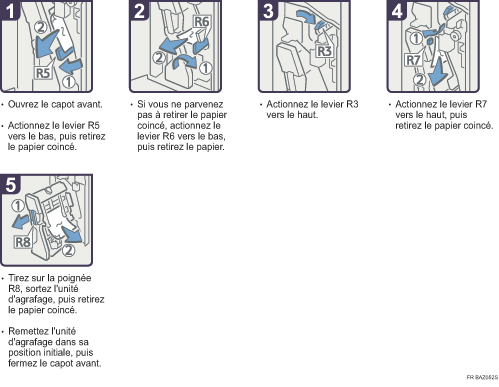 1

2

R5

1

• Ouvrez le capot avant.

• Actionnez le levier R5 vers le bas, puis retirez le papier coincé.

2

R6

2

1

• Si vous ne parvenez pas à retirer le papier coincé, actionnez le levier R6 vers le bas, puis retirez le papier.

3

R3

• Actionnez le levier R3 vers le haut.

4

1

R7

2

• Actionnez le levier R7 vers le haut, puis retirez le papier coincé.

5

1

R8

2

• Tirez sur la poignée R8, sortez l'unité d'agrafage, puis retirez le papier coincé.

• Remettez l'unité d'agrafage dans sa position initiale, puis fermez le capot avant.

FR BAZ062S