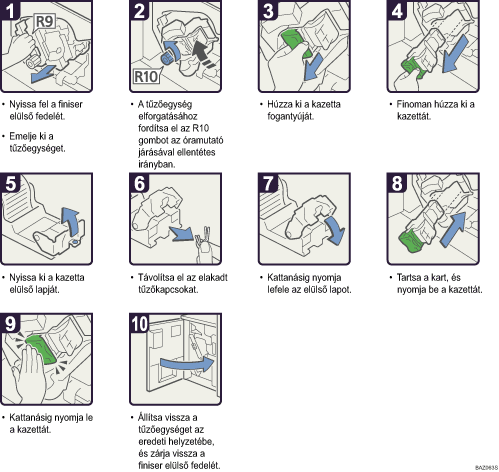 1
R9

• Nyissa fel a finiser elülső fedelét.

• Emelje ki a tűzőegységet.

2
R10

• A tűzőegység elforgatásához fordítsa el az R10 gombot az óramutató járásával ellentétes irányban.

3

• Húzza ki a kazetta fogantyúját.

4

• Finoman húzza ki a kazettát.

5

• Nyissa ki a kazetta elülső lapját.

6

• Távolítsa el az elakadt tűzőkapcsokat.

7

• Kattanásig nyomja lefele az elülső lapot.

8

• Tartsa a kart, és nyomja be a kazettát.

9

• Kattanásig nyomja le a kazettát.

10

• Állítsa vissza a tűzőegységet az eredeti helyzetébe, és zárja vissza a finiser elülső fedelét.

BAZ063S