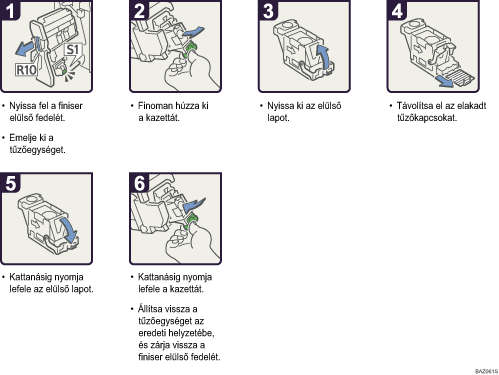 1

S1

R10

• Nyissa fel a finiser elülső fedelét.

• Emelje ki a tűzőegységet.

2

• Finoman húzza ki a kazettát.

3

• Nyissa ki az elülső lapot.

4

• Távolítsa el az elakadt tűzőkapcsokat.

5

• Kattanásig nyomja lefele az elülső lapot.

6

• Kattanásig nyomja lefele a kazettát.

• Állítsa vissza a tűzőegységet az eredeti helyzetébe, és zárja vissza a finiser elülső fedelét.

BAZ061S