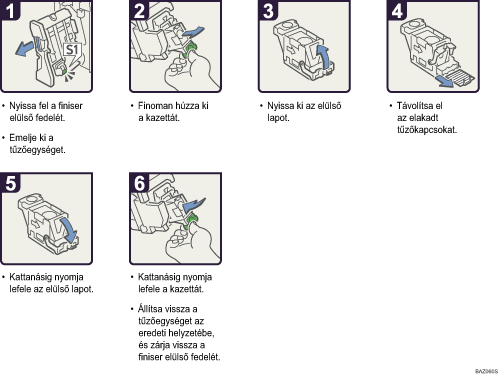 1

S1

• Nyissa fel a finiser elülső fedelét.

• Emelje ki a tűzőegységet.

2

• Finoman húzza ki a kazettát.

3

• Nyissa ki az elülső lapot.

4

• Távolítsa el az elakadt tűzőkapcsokat.

5

• Kattanásig nyomja lefele az elülső lapot.

6

• Kattanásig nyomja lefele a kazettát.

• Állítsa vissza a tűzőegységet az eredeti helyzetébe, és zárja vissza a finiser elülső fedelét.

BAZ060S