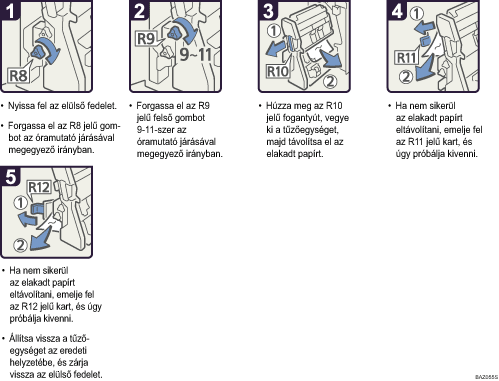 1

R8

• Nyissa fel az elülső fedelet.

• Forgassa el az R8 jelű gombot az óramutató járásával megegyező irányban.

2

R9

9~11

• Forgassa el az R9 jelű felső gombot 9-11-szer az óramutató járásával megegyező irányban.

3

①

R10

②

• Húzza meg az R10 jelű fogantyút, vegye ki a tűzőegységet, majd távolítsa el az elakadt papírt.

4

①

R11

②

• Ha nem sikerül az elakadt papírt eltávolítani, emelje fel az R11 jelű kart, és úgy próbálja kivenni.

5

R12

①

②

• Ha nem sikerül az elakadt papírt eltávolítani, emelje fel az R12 jelű kart, és úgy próbálja kivenni.

• Állítsa vissza a tűzőegységet az eredeti helyzetébe, és zárja vissza az elülső fedelet.

BA2055S