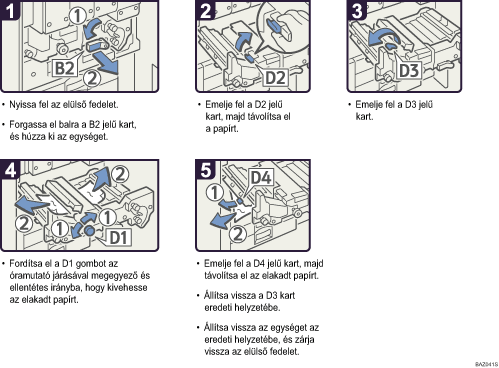 1

①

B2

②

• Nyissa fel az elülső fedelet.

• Forgassa el balra a B2 jelű kart, és húzza ki az egységet.

2

D2

• Emelje fel a D2 jelű kart, majd távolítsa el a papírt.

3

D3

• Emelje fel a D3 jelű kart.

4

②

②

①

①

D1

• Fordítsa el a D1 gombot az óramutató járásával megegyező és ellentétes irányba, hogy kivehesse az elakadt papírt.

5

D4

①

②

• Emelje fel a D4 jelű kart, majd távolítsa el az elakadt papírt.

• Állítsa vissza a D3 kart eredeti helyzetébe.

• Állítsa vissza az egységet az eredeti helyzetébe, és zárja vissza az elülső fedelet.

BAZ041S