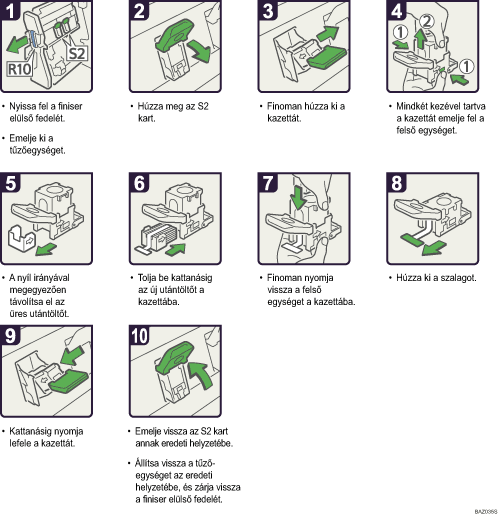 1

R10

S2

• Nyissa fel a finiser elülső fedelét.

• Emelje ki a tűzőegységet.

2

• Húzza meg az S2 kart.

3

• Finoman húzza ki a kazettát.

4

①

②

①

• Mindkét kezével tartva a kazettát emelje fel a felső egységet.

5

• A nyíl irányával megegyezően távolítsa el az üres utántöltőt.

6

• Tolja be kattanásig az új utántöltőt a kazettába.

7

• Finoman nyomja vissza a felső egységet a kazettába.

8

• Húzza ki a szalagot.

9

• Kattanásig nyomja lefele a kazettát.

10

• Emelje vissza az S2 kart annak eredeti helyzetébe.

• Állítsa vissza a tűzőegységet az eredeti helyzetébe, és zárja vissza a finiser elülső fedelét.

BAZ035S