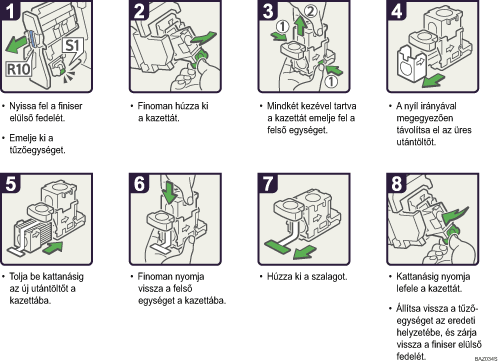 1

S1

R10

• Nyissa fel a finiser elülső fedelét.

• Emelje ki a tűzőegységet.

2

• Finoman húzza ki a kazettát.

3

1

2

1

• Mindkét kezével tartva a kazettát emelje fel a felső egységet.

4

• A nyíl irányával megegyezően távolítsa el az üres utántöltőt.

5

• Tolja be kattanásig az új utántöltőt a kazettába.

6

• Finoman nyomja vissza a felső egységet a kazettába.

7

• Húzza ki a szalagot.

8

• Kattanásig nyomja lefele a kazettát.

• Állítsa vissza a tűzőegységet az eredeti helyzetébe, és zárja vissza a finiser elülső fedelét.

BAZ034S