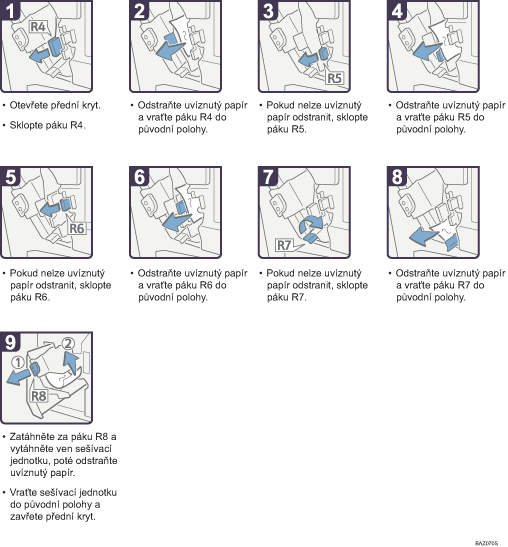 1

R4

• Otevřete přední kryt.

• Sklopte páku R4.

2

• Odstraňte uvíznutý papír a vraťte páku R4 do původní polohy.

3

R5

• Pokud nelze uvíznutý papír odstranit, sklopte páku R5.

4

• Odstraňte uvíznutý papír a vraťte páku R5 do původní polohy.

5

R6

• Pokud nelze uvíznutý papír odstranit, sklopte páku R6.

6

• Odstraňte uvíznutý papír a vraťte páku R6 do původní polohy.

7

R7

• Pokud nelze uvíznutý papír odstranit, sklopte páku R7.

8

• Odstraňte uvíznutý papír a vraťte páku R7 do původní polohy.

9

①

②

R8

• Zatáhněte za páku R8 a vytáhněte ven sešívací jednotku, poté odstraňte uvíznutý papír.

• Vraťte sešívací jednotku do původní polohy a zavřete přední kryt.

BAZ070S