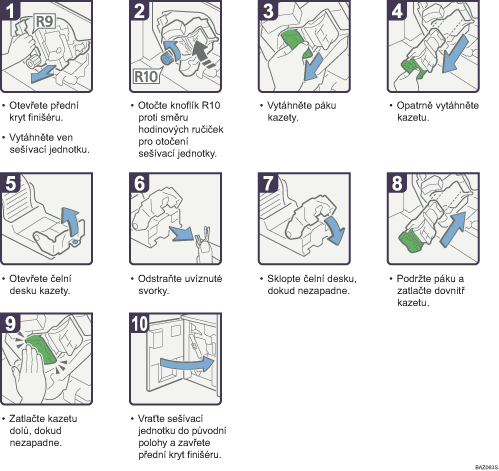 1

R9

• Otevřete přední kryt finišéru.

• Vytáhněte ven sešívací jednotku.

2

R10

• Otočte knoflík R10 proti směru hodinových ručiček pro otočení sešívací jednotky.

3

• Vytáhněte páku kazety.

4

• Opatrně vytáhněte kazetu.

5

• Otevřete čelní desku kazety.

6

• Odstraňte uvíznuté svorky.

7

• Sklopte čelní desku, dokud nezapadne.

8

• Podržte páku a zatlačte dovnitř kazetu.

9

• Zatlačte kazetu dolů, dokud nezapadne.

10

• Vraťte sešívací jednotku do původní polohy a zavřete přední kryt finišéru.

BAZ063S