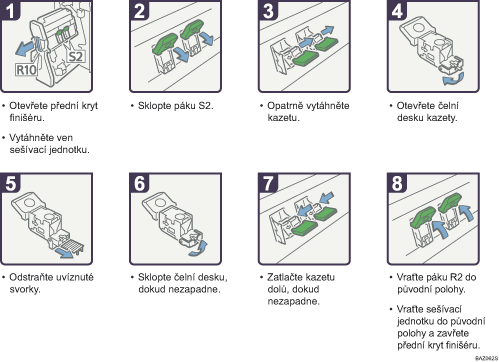 1

R10

S2

• Otevřete přední kryt finišéru.

• Vytáhněte ven sešívací jednotku.

2

• Sklopte páku S2.

3

• Opatrně vytáhněte kazetu.

4

• Otevřete čelní desku kazety.

5

• Odstraňte uvíznuté svorky.

6

• Sklopte čelní desku, dokud nezapadne.

7

• Zatlačte kazetu dolů, dokud nezapadne.

8

• Vraťte páku R2 do původní polohy.

• Vraťte sešívací jednotku do původní polohy a zavřete přední kryt finišéru.

BAZ062S