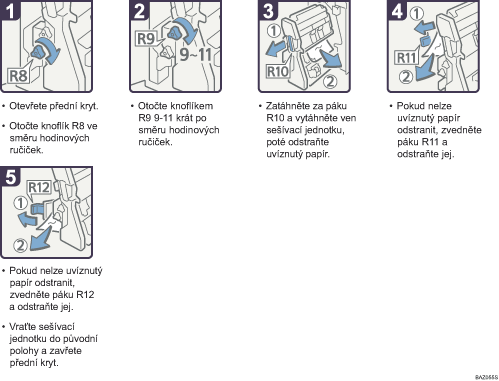 1

R8

• Otevřete přední kryt.

• Otočte knoflík R8 ve směru hodinových ručiček.

2

R9

9~11

• Otočte knoflíkem R9 9-11 krát po směru hodinových ručiček.

3

①

R10

②

• Zatáhněte za páku R10 a vytáhněte ven sešívací jednotku, poté odstraňte uvíznutý papír.

4

①

R11

②

• Pokud nelze uvíznutý papír odstranit, zvedněte páku R11 a odstraňte jej.

5

R12

①

②

• Pokud nelze uvíznutý papír odstranit, zvedněte páku R12 a odstraňte jej.

• Vraťte sešívací jednotku do původní polohy a zavřete přední kryt.

BAZ055S