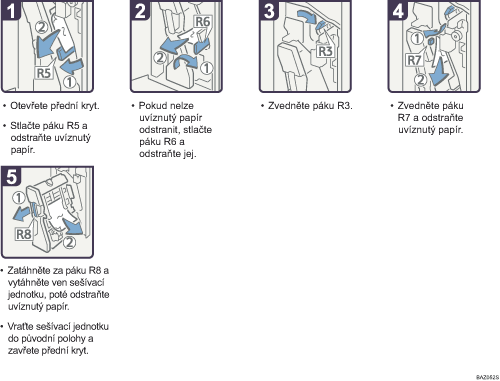 1

2

R5

1

• Otevřete přední kryt.

• Stlačte páku R5 a odstraňte uvíznutý papír.

2

R6

2

1

• Pokud nelze uvíznutý papír odstranit, stlačte páku R6 a odstraňte jej.

3

R3

• Zvedněte páku R3.

4

1

R7

2

• Zvedněte páku R7 a odstraňte uvíznutý papír.

5

1

R8

2

• Zatáhněte za páku R8 a vytáhněte ven sešívací jednotku, poté odstraňte uvíznutý papír.

• Vraťte sešívací jednotku do původní polohy a zavřete přední kryt.

BAZ062S