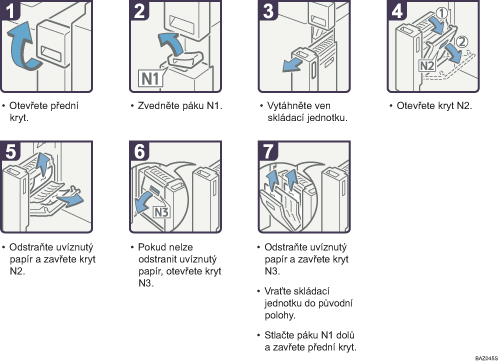 1

• Otevřete přední kryt.

2

N1

• Zvedněte páku N1.

3

• Vytáhněte ven skládací jednotku.

4

①

②

N2

• Otevřete kryt N2.

5

• Odstraňte uvíznutý papír a zavřete kryt N2.

6

N3

• Pokud nelze odstranit uvíznutý papír, otevřete kryt N3.

7

• Odstraňte uvíznutý papír a zavřete kryt N3.

• Vraťte skládací jednotku do původní polohy.

• Stlačte páku N1 dolů a zavřete přední kryt.

BAZ045S