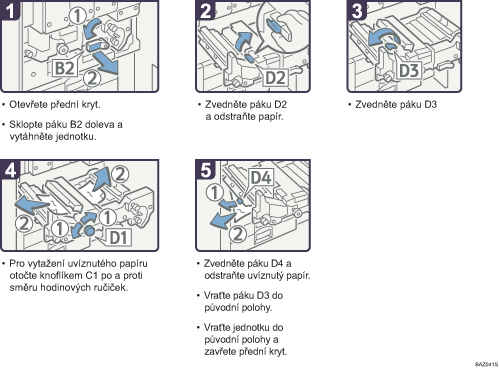 1

1

B2

2

• Otevřete přední kryt.

• Sklopte páku B2 doleva a vytáhněte jednotku.

2

D2

• Zvedněte páku D2 a odstraňte papír.

3

D3

• Zvedněte páku D3

4

2

2

1

1

D1

• Pro vytažení uvíznutého papíru otočte knoflíkem C1 po a proti směru hodinových ručiček.

5

D4

1

2

• Zvedněte páku D4 a odstraňte uvíznutý papír.

• Vraťte páku D3 do původní polohy.

• Vraťte jednotku do původní polohy a zavřete přední kryt.

BAZ041S