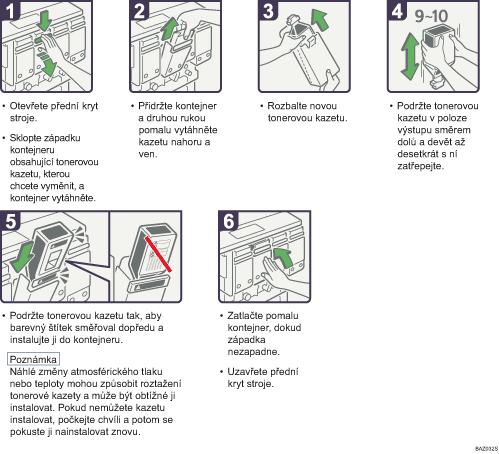 1

• Otevřete přední kryt stroje.

• Sklopte západku kontejneru obsahující tonerovou kazetu, kterou chcete vyměnit, a kontejner vytáhněte.

2

• Přidržte kontejner a druhou rukou pomalu vytáhněte kazetu nahoru a ven.

3

• Rozbalte novou tonerovou kazetu.

4

9~10

• Podržte tonerovou kazetu v poloze výstupu směrem dolů a devět až desetkrát s ní zatřepejte.

5

• Podržte tonerovou kazetu tak, aby barevný štítek směřoval dopředu a instalujte ji do kontejneru.

Poznámka

Náhlé změny atmosférického tlaku nebo teploty mohou způsobit roztažení tonerové kazety a může být obtížné ji instalovat. Pokud nemůžete kazetu instalovat, počkejte chvíli a potom se pokuste ji nainstalovat znovu.

6

• Zatlačte pomalu kontejner, dokud západka nezapadne.

• Uzavřete přední kryt stroje.

BAZ032S