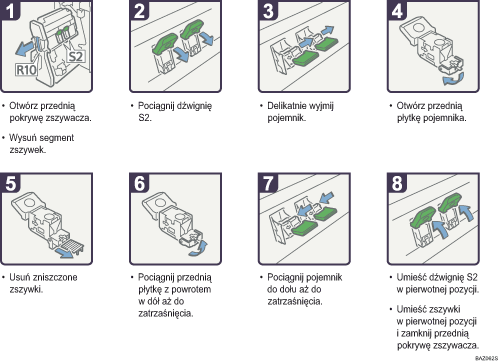 1

R10

S2

• Otwórz przednią pokrywę zszywacza.

• Wysuń segment zszywek.

2

• Pociągnij dźwignię S2.

3

• Delikatnie wyjmij pojemnik.

4

• Otwórz przednią płytkę pojemnika.

5

• Usuń zniszczone zszywki.

6

• Pociągnij przednią płytkę z powrotem w dół aż do zatrzaśnięcia.

7

• Pociągnij pojemnik do dołu aż do zatrzaśnięcia.

8

• Umieść dźwignię S2 w pierwotnej pozycji.

• Umieść zszywki w pierwotnej pozycji i zamknij przednią pokrywę zszywacza.

BAZ062S