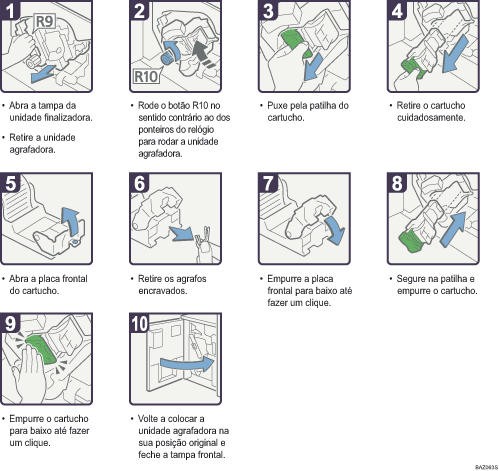 1
R9
• Abra a tampa da unidade finalizadora.
• Retire a unidade agrafadora.

2
R10
• Rode o botão R10 no sentido contrário ao dos ponteiros do relógio para rodar a unidade agrafadora.

3
• Puxe pela patilha do cartucho.

4
• Retire o cartucho cuidadosamente.

5
• Abra a placa frontal do cartucho.

6
• Retire os agrafos encravados.

7
• Empurre a placa frontal para baixo até fazer um clique.

8
• Segure na patilha e empurre o cartucho.

9
• Empurre o cartucho para baixo até fazer um clique.

10
• Volte a colocar a unidade agrafadora na sua posição original e feche a tampa frontal.

BAZ063S