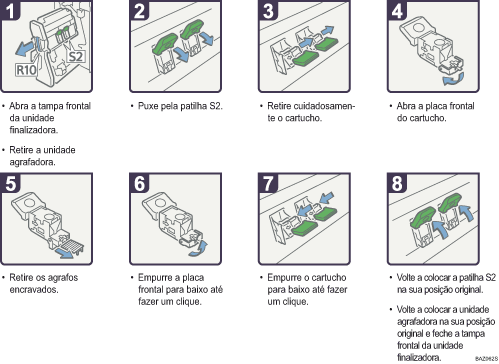 1

S2

R10

• Abra a tampa frontal da unidade finalizadora.

• Retire a unidade agrafadora.

2

• Puxe pela patilha S2.

3

• Retire cuidadosamente o cartucho.

4

• Abra a placa frontal do cartucho.

5

• Retire os agrafos encravados.

6

• Empurre a placa frontal para baixo até fazer um clique.

7

• Empurre o cartucho para baixo até fazer um clique.

8

• Volte a colocar a patilha S2 na sua posição original.

• Volte a colocar a unidade agrafadora na sua posição original e feche a tampa frontal da unidade finalizadora.

BAZ062S