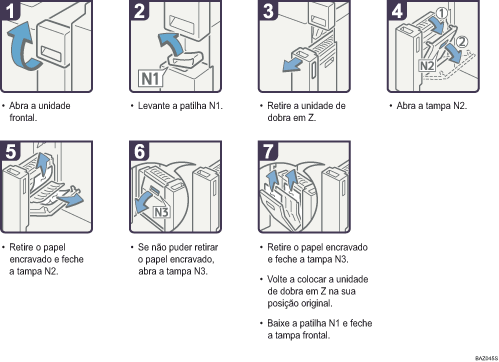 1

• Abra a unidade frontal.

2

N1

• Levante a patilha N1.

3

• Retire a unidade de dobra em Z.

4

①

②

N2

• Abra a tampa N2.

5

• Retire o papel encravado e feche a tampa N2.

6

N3

• Se não puder retirar o papel encravado, abra a tampa N3.

7

• Retire o papel encravado e feche a tampa N3.

• Volte a colocar a unidade de dobra em Z na sua posição original.

• Baixe a patilha N1 e feche a tampa frontal.

BAZ045S