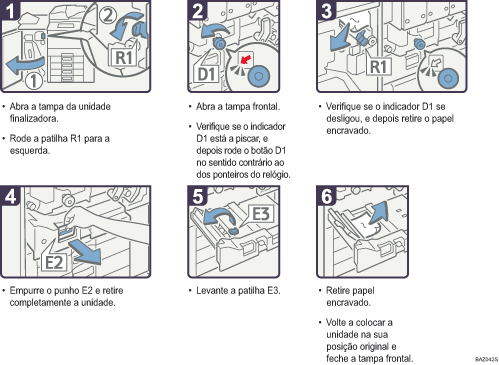 1

2

R1

1

• Abra a tampa da unidade finalizadora.

• Rode a patilha R1 para a esquerda.

2

D1

• Abra a tampa frontal.

• Verifique se o indicador D1 está a piscar, e depois rode o botão D1 no sentido contrário ao dos ponteiros do relógio.

3

R1

• Verifique se o indicador D1 se desligou, e depois retire o papel encravado.

4

E2

• Empurre o punho E2 e retire completamente a unidade.

5

E3

• Levante a patilha E3.

6

• Retire papel encravado.

• Volte a colocar a unidade na sua posição original e feche a tampa frontal.

BAZ042S