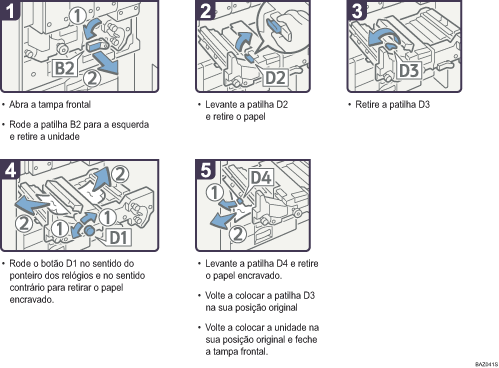 1
1
B2
2

• Abra a tampa frontal

• Rode a patilha B2 para a esquerda e retire a unidade

2
D2

• Levante a patilha D2 e retire o papel

3
D3

• Retire a patilha D3

4
2
2
1
1
D1

• Rode o botão D1 no sentido do ponteiro dos relógios e no sentido contrário para retirar o papel encravado.

5
D4
1
2

• Levante a patilha D4 e retire o papel encravado.

• Volte a colocar a patilha D3 na sua posição original

• Volte a colocar a unidade na sua posição original e feche a tampa frontal.

BAZ041S