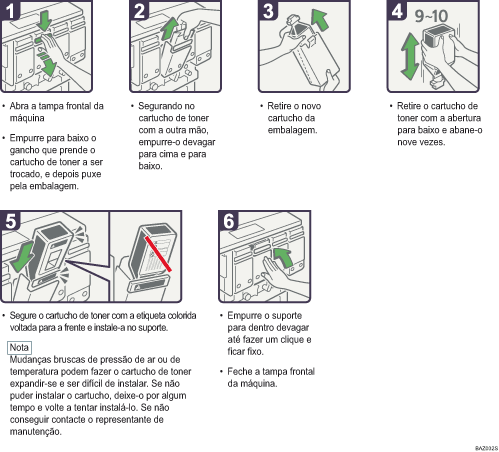 1

• Abra a tampa frontal da máquina

• Empurre para baixo o gancho que prende o cartucho de toner a ser trocado, e depois puxe pela embalagem.

2

• Segurando no cartucho de toner com a outra mão, empurre-o devagar para cima e para baixo.

3

• Retire o novo cartucho da embalagem.

4

9~10

• Retire o cartucho de toner com a abertura para baixo e abane-o nove vezes.

5

• Segure o cartucho de toner com a etiqueta colorida voltada para a frente e instale-a no suporte.

Nota
Mudanças bruscas de pressão de ar ou de temperatura podem fazer o cartucho de toner expandir-se e ser difícil de instalar. Se não puder instalar o cartucho, deixe-o por algum tempo e volte a tentar instalá-lo. Se não conseguir contacte o representante de manutenção.

6

• Empurre o suporte para dentro devagar até fazer um clique e ficar fixo.

• Feche a tampa frontal da máquina.

BAZ002S