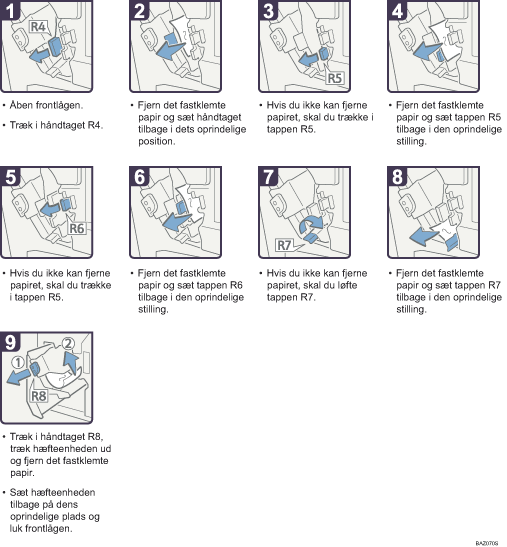 1
R4
• Åben frontlågen.
• Træk i håndtaget R4.

2
• Fjern det fastklemte papir og sæt håndtaget tilbage i dets oprindelige position.

3
R5
• Hvis du ikke kan fjerne papiret, skal du trække i tappen R5.

4
• Fjern det fastklemte papir og sæt tappen R5 tilbage i den oprindelige stilling.

5
R6
• Hvis du ikke kan fjerne papiret, skal du trække i tappen R5.

6
• Fjern det fastklemte papir og sæt tappen R6 tilbage i den oprindelige stilling.

7
R7
• Hvis du ikke kan fjerne papiret, skal du løfte tappen R7.

8
• Fjern det fastklemte papir og sæt tappen R7 tilbage i den oprindelige stilling.

9
①
②
R8
• Træk i håndtaget R8, træk hæfteenheden ud og fjern det fastklemte papir.
• Sæt hæfteenheden tilbage på dens oprindelige plads og luk frontlågen.

BAZ070S