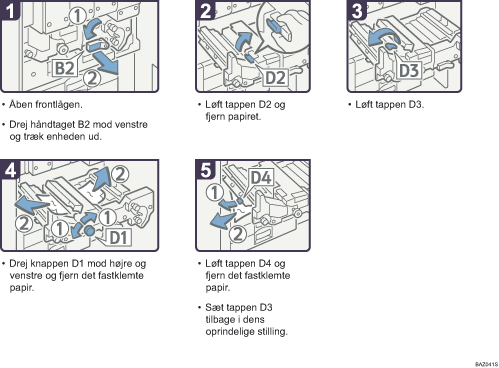 1

①

B2

②

• Åben frontlågen.

• Drej håndtaget B2 mod venstre og træk enheden ud.

2

D2

• Løft tappen D2 og fjern papiret.

3

D3

• Løft tappen D3.

4

②

②

①

①

D1

• Drej knappen D1 mod højre og venstre og fjern det fastklemte papir.

5

D4

①

②

• Løft tappen D4 og fjern det fastklemte papir.

• Sæt tappen D3 tilbage i dens oprindelige stilling.

BAZ041S