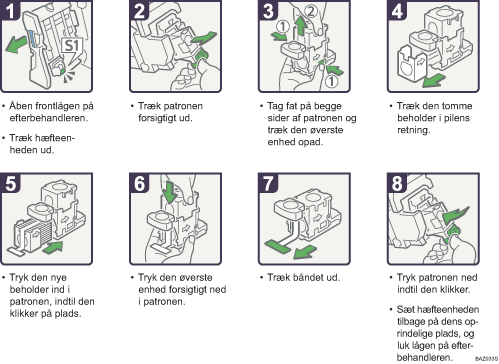 1

S1

• Åben frontlågen på efterbehandleren.

• Træk hæfteenheden ud.

2

• Træk patronen forsigtigt ud.

3

① ② ①

• Tag fat på begge sider af patronen og træk den øverste enhed opad.

4

• Træk den tomme beholder i pilens retning.

5

• Tryk den nye beholder ind i patronen, indtil den klikker på plads.

6

• Tryk den øverste enhed forsigtigt ned i patronen.

7

• Træk båndet ud.

8

• Tryk patronen ned indtil den klikker.

• Sæt hæfteenheden tilbage på dens oprindelige plads, og luk lågen på efterbehandleren.

BAZ033S