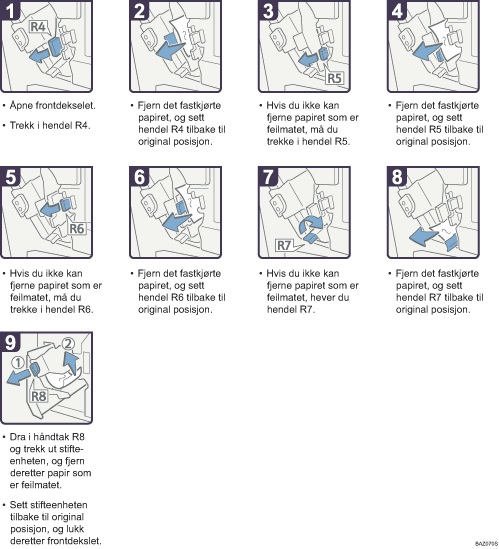 1
R4

• Åpne frontdekselet.

• Trekk i hendel R4.

2

• Fjern det fastkjørte papiret, og sett hendel R4 tilbake til original posisjon.

3
R5

• Hvis du ikke kan fjerne papiret som er feilmatet, må du trekke i hendel R5.

4

• Fjern det fastkjørte papiret, og sett hendel R5 tilbake til original posisjon.

5
R6

• Hvis du ikke kan fjerne papiret som er feilmatet, må du trekke i hendel R6.

6

• Fjern det fastkjørte papiret, og sett hendel R6 tilbake til original posisjon.

7
R7

• Hvis du ikke kan fjerne papiret som er feilmatet, hever du hendel R7.

8

• Fjern det fastkjørte papiret, og sett hendel R7 tilbake til original posisjon.

9
1
2
R8

• Dra i håndtak R8 og trekk ut stifteenheten, og fjern deretter papir som er feilmatet.

• Sett stifteenheten tilbake til original posisjon, og lukk deretter frontdekslet.

BAZ070S