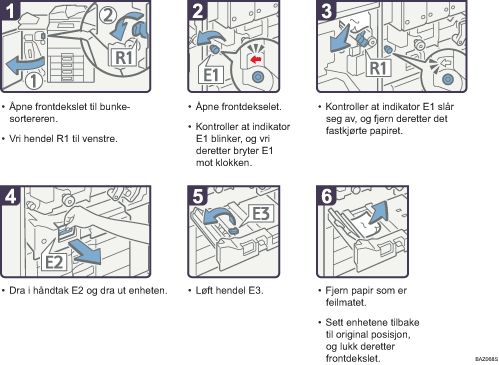 1

2

R1

1

• Åpne frontdekslet til bunkesortereren.

• Vri hendel R1 til venstre.

2

E1

• Åpne frontdekselet.

• Kontroller at indikator E1 blinker, og vri deretter bryter E1 mot klokken.

3

R1

• Kontroller at indikator E1 slår seg av, og fjern deretter det fastkjørte papiret.

4

E2

• Dra i håndtak E2 og dra ut enheten.

5

E3

• Løft hendel E3.

6

• Fjern papir som er feilmatet.

• Sett enhetene tilbake til original posisjon, og lukk deretter frontdekslet.

BAZ068S