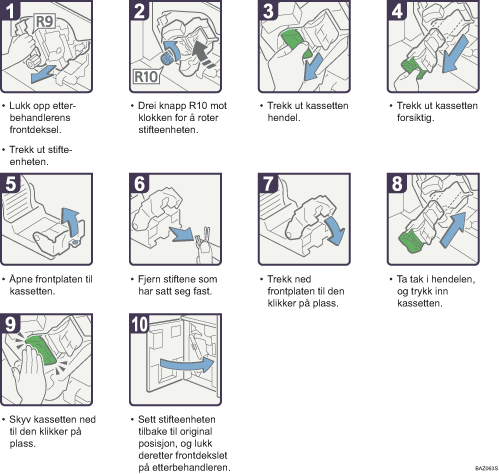 1
R9
• Lukk opp etterbehandlerens frontdeksel.
• Trekk ut stifteenheten.

2
R10
• Drei knapp R10 mot klokken for å roter stifteenheten.

3
• Trekk ut kassetten hendel.

4
• Trekk ut kassetten forsiktig.

5
• Åpne frontplaten til kassetten.

6
• Fjern stiftene som har satt seg fast.

7
• Trekk ned frontplaten til den klikker på plass.

8
• Ta tak i hendelen, og trykk inn kassetten.

9
• Skyv kassetten ned til den klikker på plass.

10
• Sett stifteenheten tilbake til original posisjon, og lukk deretter frontdekslet på etterbehandleren.

BAZ063S