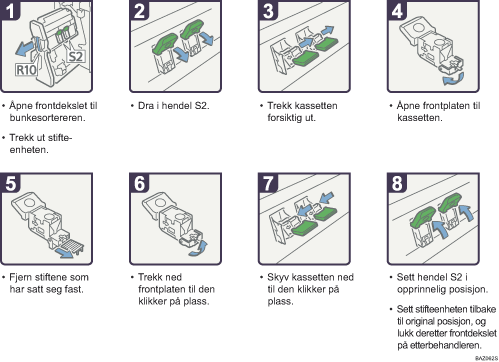 1

R10

S2

• Åpne frontdekslet til bunkesortereren.

• Trekk ut stifteenheten.

2

• Dra i hendel S2.

3

• Trekk kassetten forsiktig ut.

4

• Åpne frontplaten til kassetten.

5

• Fjern stiftene som har satt seg fast.

6

• Trekk ned frontplaten til den klikker på plass.

7

• Skyv kassetten ned til den klikker på plass.

8

• Sett hendel S2 i opprinnelig posisjon.

• Sett stifteenheten tilbake til original posisjon, og lukk deretter frontdekslet på etterbehandleren.

BAZ062S