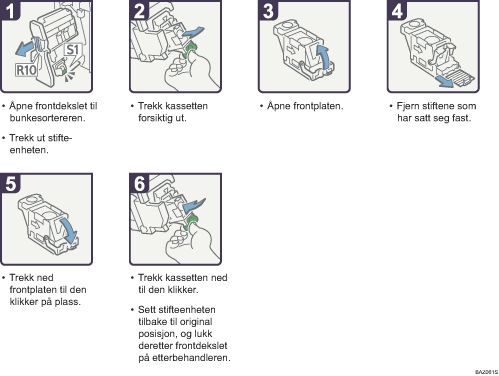 1

S1

R10

• Åpne frontdekslet til bunkesortereren.

• Trekk ut stifteenheten.

2

• Trekk kassetten forsiktig ut.

3

• Åpne frontplaten.

4

• Fjern stiftene som har satt seg fast.

5

• Trekk ned frontplaten til den klikker på plass.

6

• Trekk kassetten ned til den klikker.

• Sett stifteenheten tilbake til original posisjon, og lukk deretter frontdekslet på etterbehandleren.

BA2061S