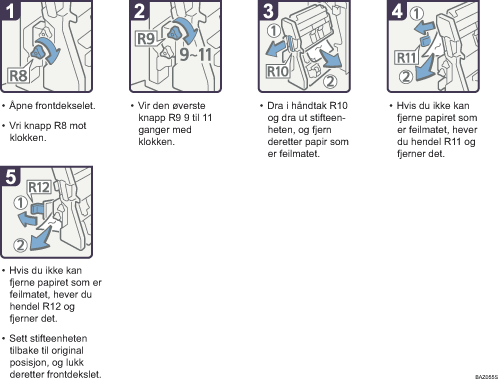 1

R8

• Åpne frontdekselet.

• Vri knapp R8 mot klokken.

2

R9

9~11

• Vir den øverste knapp R9 9 til 11 ganger med klokken.

3

①

R10

②

• Dra i håndtak R10 og dra ut stifteenheten, og fjern deretter papir som er feilmatet.

4

①

R11

②

• Hvis du ikke kan fjerne papiret som er feilmatet, hever du hendel R11 og fjerner det.

5

R12

①

②

• Hvis du ikke kan fjerne papiret som er feilmatet, hever du hendel R12 og fjerner det.

• Sett stifteenheten tilbake til original posisjon, og lukk deretter frontdekslet.

BA2065S