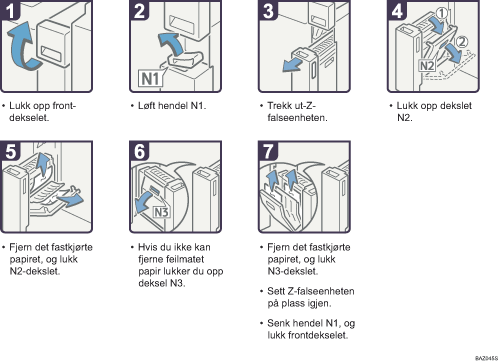 1

• Lukk opp frontdekselet.

2

N1

• Løft hendel N1.

3

• Trekk ut-Z-falseenheten.

4

①

②

N2

• Lukk opp dekslet N2.

5

• Fjern det fastkjørte papiret, og lukk N2-dekslet.

6

N3

• Hvis du ikke kan fjerne feilmatet papir lukker du opp deksel N3.

7

• Fjern det fastkjørte papiret, og lukk N3-dekslet.

• Sett Z-falseenheten på plass igjen.

• Senk hendel N1, og lukk frontdekselet.

BAZ045S