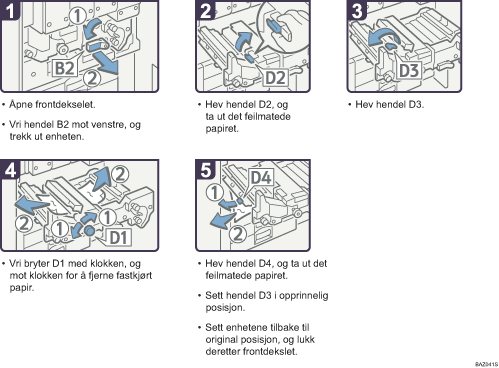 1

①

B2

②

• Åpne frontdekselet.

• Vri hendel B2 mot venstre, og trekk ut enheten.

2

D2

• Hev hendel D2, og ta ut det feilmatede papiret.

3

D3

• Hev hendel D3.

4

②

②

①

①

D1

• Vri bryter D1 med klokken, og mot klokken for å fjerne fastkjørt papir.

5

D4

①

②

• Hev hendel D4, og ta ut det feilmatede papiret.

• Sett hendel D3 i opprinnelig posisjon.

• Sett enhetene tilbake til original posisjon, og lukk deretter frontdekslet.

BAZ041S