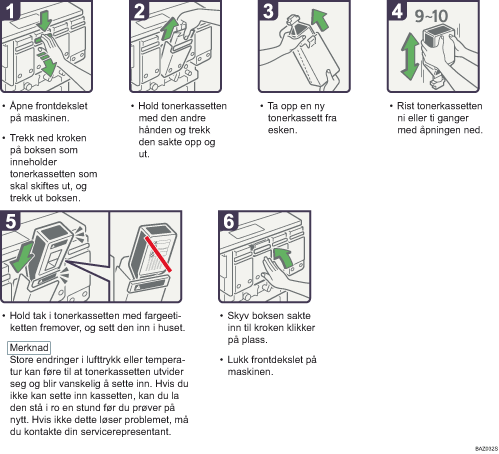 1

• Åpne frontdekslet på maskinen.

• Trekk ned kroken på boksen som inneholder tonerkassetten som skal skiftes ut, og trekk ut boksen.

2

• Hold tonerkassetten med den andre hånden og trekk den sakte opp og ut.

3

• Ta opp en ny tonerkassett fra esken.

4

9~10

• Rist tonerkassetten ni eller ti ganger med åpningen ned.

5

• Hold tak i tonerkassetten med fargeetiketten fremover, og sett den inn i huset.

Merknad

Store endringer i lufttrykk eller temperatur kan føre til at tonerkassetten utvider seg og blir vanskelig å sette inn. Hvis du ikke kan sette inn kassetten, kan du la den stå i ro en stund før du prøver på nytt. Hvis ikke dette løser problemet, må du kontakte din servicerepresentant.

6

• Skyv boksen sakte inn til kroken klikker på plass.

• Lukk frontdekslet på maskinen.

BAZ032S