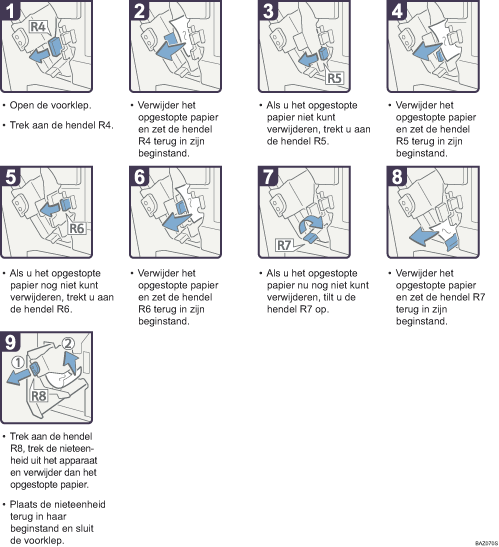 1

R4

• Open de voorklep.

• Trek aan de hendel R4.

2

• Verwijder het opgestopte papier en zet de hendel R4 terug in zijn beginstand.

3

R5

• Als u het opgestopte papier niet kunt verwijderen, trekt u aan de hendel R5.

4

• Verwijder het opgestopte papier en zet de hendel R5 terug in zijn beginstand.

5

R6

• Als u het opgestopte papier nog niet kunt verwijderen, trekt u aan de hendel R6.

6

• Verwijder het opgestopte papier en zet de hendel R6 terug in zijn beginstand.

7

R7

• Als u het opgestopte papier nu nog niet kunt verwijderen, tilt u de hendel R7 op.

8

• Verwijder het opgestopte papier en zet de hendel R7 terug in zijn beginstand.

9

①

②

R8

• Trek aan de hendel R8, trek de nieteenheid uit het apparaat en verwijder dan het opgestopte papier.

• Plaats de nieteenheid terug in haar beginstand en sluit de voorklep.

BAZ070S