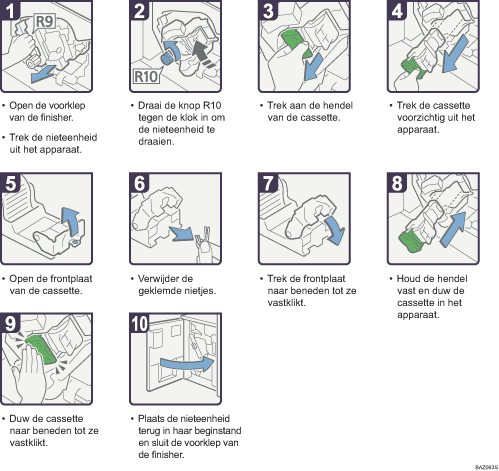 1

R9

• Open de voorklep van de finisher.

• Trek de nieteenheid uit het apparaat.

2

R10

• Draai de knop R10 tegen de klok in om de nieteenheid te draaien.

3

• Trek aan de hendel van de cassette.

4

• Trek de cassette voorzichtig uit het apparaat.

5

• Open de frontplaat van de cassette.

6

• Verwijder de geklemde nietjes.

7

• Trek de frontplaat naar beneden tot ze vastklikt.

8

• Houd de hendel vast en duw de cassette in het apparaat.

9

• Duw de cassette naar beneden tot ze vastklikt.

10

• Plaats de nieteenheid terug in haar beginstand en sluit de voorklep van de finisher.

BAZ063S