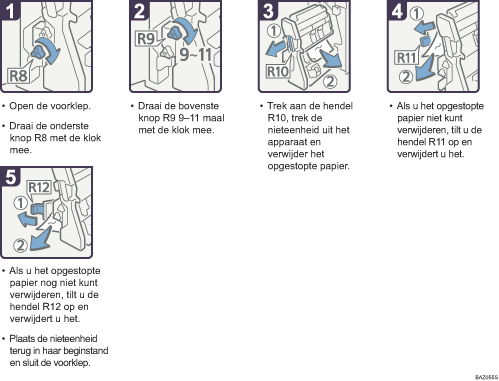 1

R8

• Open de voorklep.

• Draai de onderste knop R8 met de klok mee.

2

R9

9~11

• Draai de bovenste knop R9 9–11 maal met de klok mee.

3

①

R10

②

• Trek aan de hendel R10, trek de nieteenheid uit het apparaat en verwijder het opgestopte papier.

4

①

R11

②

• Als u het opgestopte papier niet kunt verwijderen, tilt u de hendel R11 op en verwijdert u het.

5

R12

①

②

• Als u het opgestopte papier nog niet kunt verwijderen, tilt u de hendel R12 op en verwijdert u het.

• Plaats de nieteenheid terug in haar beginstand en sluit de voorklep.

BAZ055S