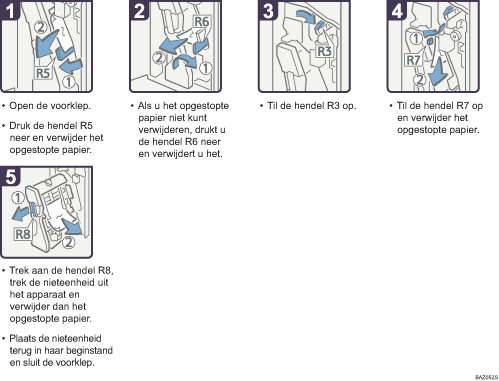 1

②

R5

①

• Open de voorklep.

• Druk de hendel R5 neer en verwijder het opgestopte papier.

2

R6

②

①

• Als u het opgestopte papier niet kunt verwijderen, drukt u de hendel R6 neer en verwijdert u het.

3

R3

• Til de hendel R3 op.

4

①

R7

②

• Til de hendel R7 op en verwijder het opgestopte papier.

5

①

R8

②

• Trek aan de hendel R8, trek de nieteenheid uit het apparaat en verwijder dan het opgestopte papier.

• Plaats de nieteenheid terug in haar beginstand en sluit de voorklep.

BAZ052S