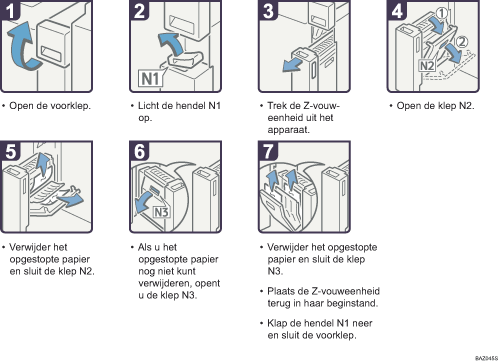 1

• Open de voorklep.

2

N1

• Licht de hendel N1 op.

3

• Trek de Z-vouweenheid uit het apparaat.

4

①

②

N2

• Open de klep N2.

5

• Verwijder het opgestopte papier en sluit de klep N2.

6

N3

• Als u het opgestopte papier nog niet kunt verwijderen, opent u de klep N3.

7

• Verwijder het opgestopte papier en sluit de klep N3.

• Plaats de Z-vouweenheid terug in haar beginstand.

• Klap de hendel N1 neer en sluit de voorklep.

BAZ045S