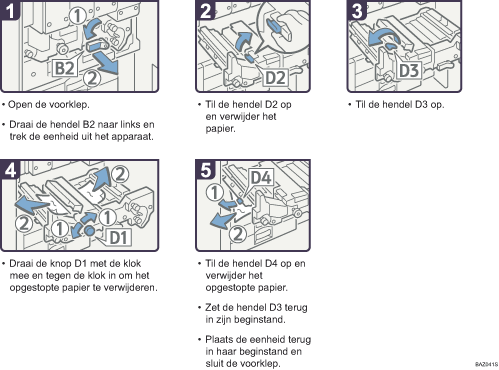 1

1

B2

2

• Open de voorklep.

• Draai de hendel B2 naar links en trek de eenheid uit het apparaat.

2

D2

• Til de hendel D2 op en verwijder het papier.

3

D3

• Til de hendel D3 op.

4

2

2

1

1

D1

• Draai de knop D1 met de klok mee en tegen de klok in om het opgestopte papier te verwijderen.

5

D4

1

2

• Til de hendel D4 op en verwijder het opgestopte papier.

• Zet de hendel D3 terug in zijn beginstand.

• Plaats de eenheid terug in haar beginstand en sluit de voorklep.

BAZ041S