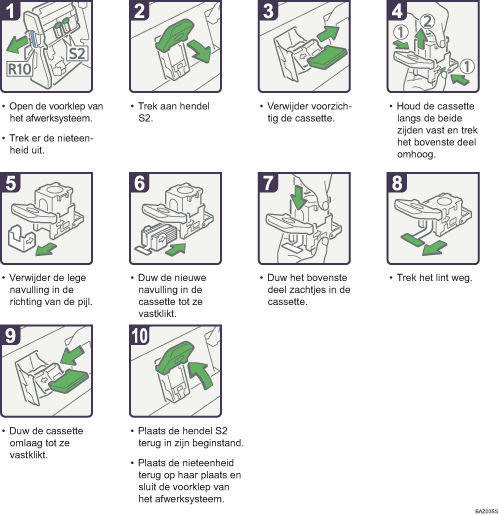 1

R10

S2

• Open de voorklep van het afwerksysteem.

• Trek er de nieteenheid uit.

2

• Trek aan hendel S2.

3

• Verwijder voorzichtig de cassette.

4

① ② ①

• Houd de cassette langs de beide zijden vast en trek het bovenste deel omhoog.

5

• Verwijder de lege navulling in de richting van de pijl.

6

• Duw de nieuwe navulling in de cassette tot ze vastklikt.

7

• Duw het bovenste deel zachtjes in de cassette.

8

• Trek het lint weg.

9

• Duw de cassette omlaag tot ze vastklikt.

10

• Plaats de hendel S2 terug in zijn beginstand.

• Plaats de nieteenheid terug op haar plaats en sluit de voorklep van het afwerksysteem.

BAZ035S